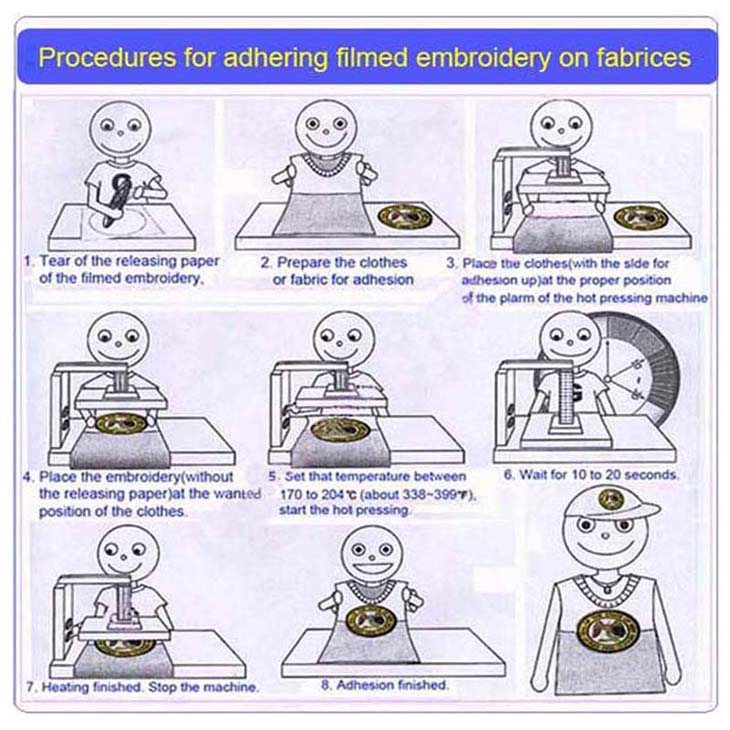 Procedures for adhering filmed embroidery on fabrices

1. Tear of the releasing paper of the filmed embroidery.

2. Prepare the clothes or fabric for adhesion

3. Place the clothes(with the side for adhesion up)at the proper position of the plarm of the hot pressing machine

4. Place the embroidery(without the releasing paper)at the wanted position of the clothes.

5. Set that temperature between 170 to 204℃ (about 338~399℉), start the hot pressing.

6. Wait for 10 to 20 seconds.

7. Heating finished. Stop the machine.

8. Adhesion finished.